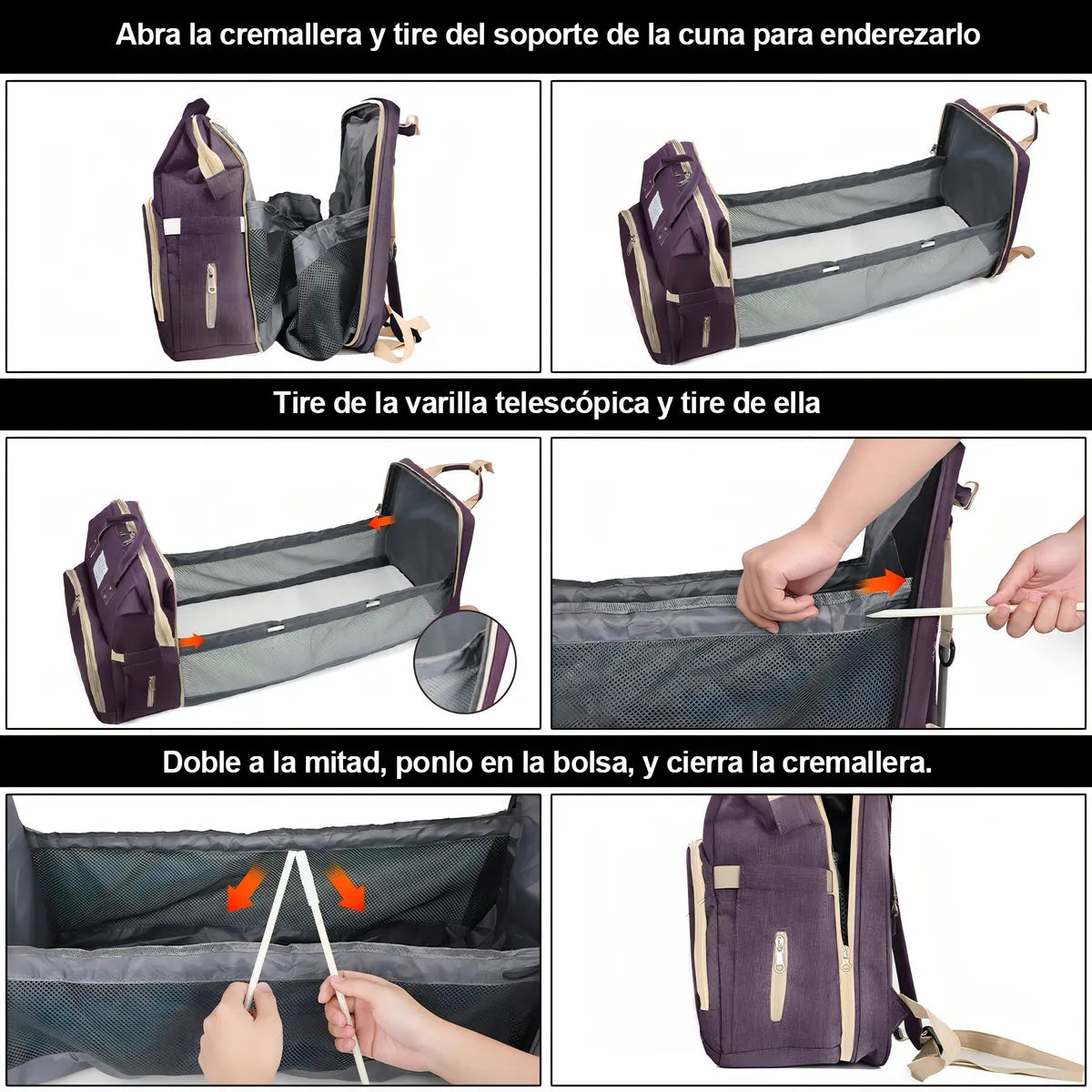 Abra la cremallera y tire del soporte de la cuna para enderezarlo

Tire de la varilla telescópica y tire de ella

Doble a la mitad, ponlo en la bolsa, y cierra la cremallera.