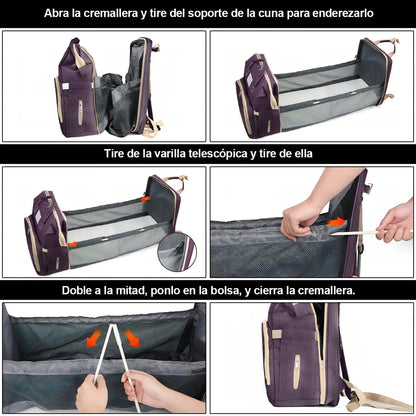 Abra la cremallera y tire del soporte de la cuna para enderezarlo

Tire de la varilla telescópica y tire de ella

Doble a la mitad, ponlo en la bolsa, y cierra la cremallera.